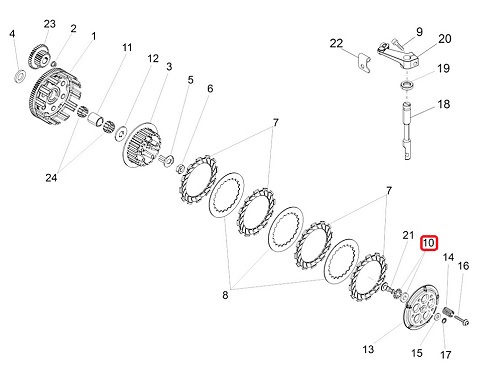 4
23
2
1
11
12
3
5
6
22
9
20
19
18
7
24
7
21
10
14
16
8
13
15
17