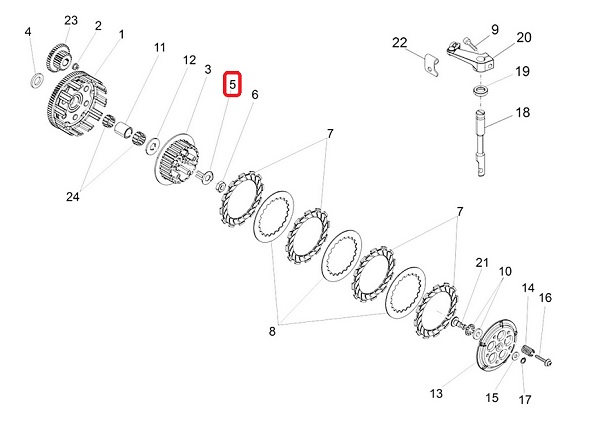 4
23
2
1
11
12
3
5
6
22
9
20
19
18
7
24
7
21
10
14
16
8
13
15
17