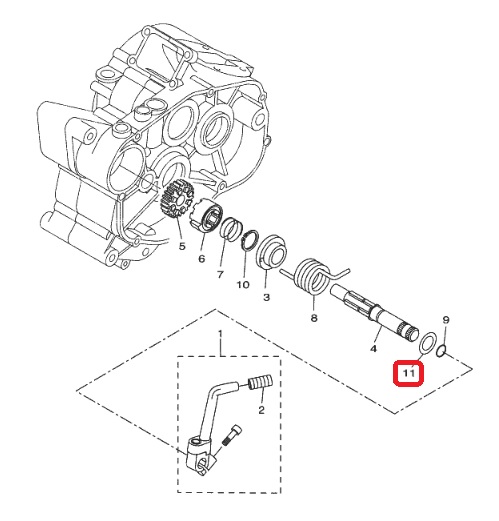 5
6
7
10
3
8
4
9
11
1
2