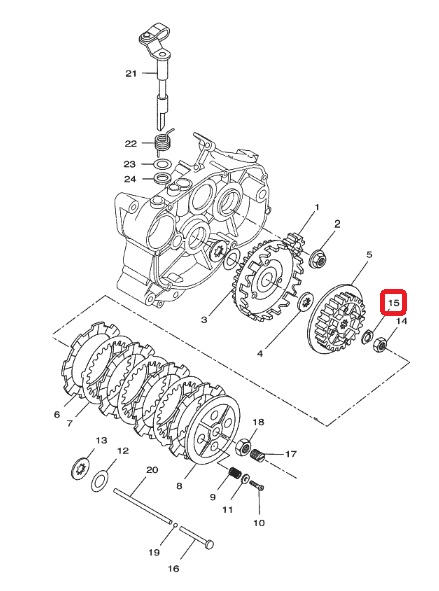 21
22
23
24
1
2
5
15
14
3
4
6
7
18
17
13
12
20
8
9
11
10
19
16