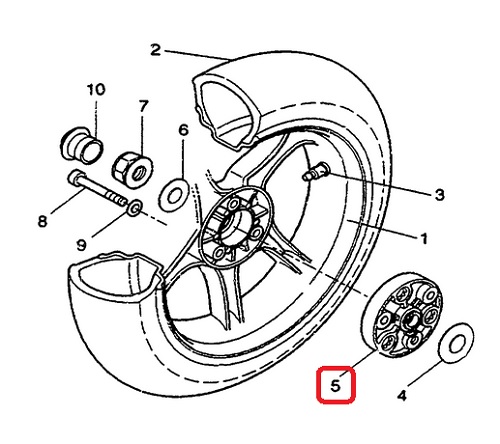 2
10
7
6
3
8
9
1
5
4