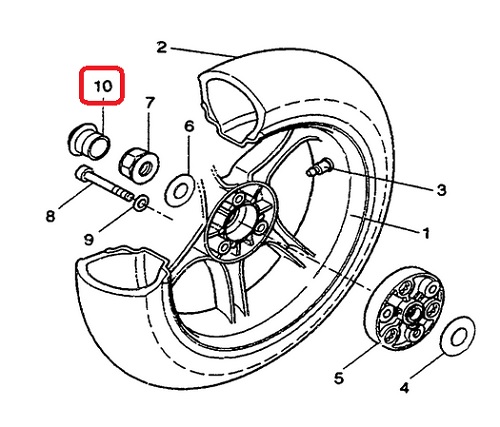 2
10
7
6
3
8
9
1
5
4