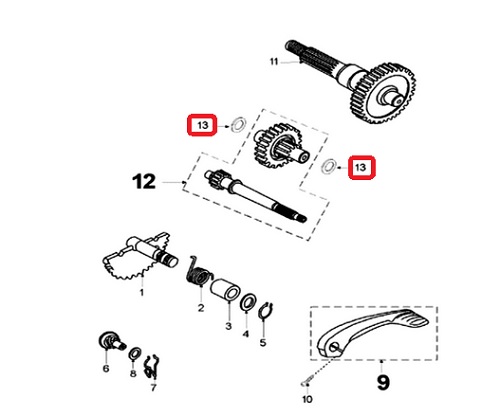 11
13
13
12
1
2
3
4
5
6
8
7
9
10