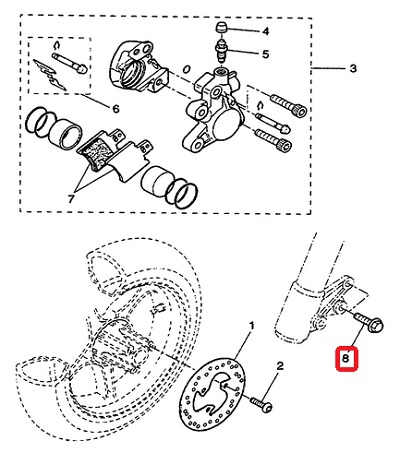 4
5
3
6
7
1
2
8