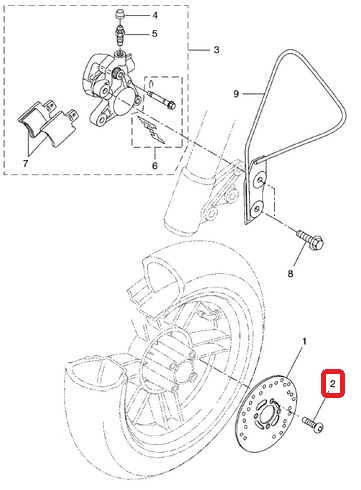 4
5
3
9
7
6
8
1
2