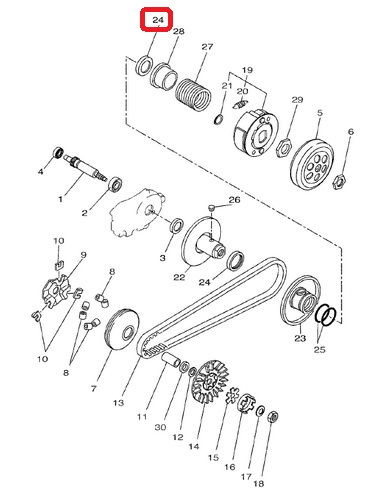 24
28
27
19
21
20
29
5
6
4
1
2
26
3
22
24
10
9
8
10
8
7
13
11
30
12
14
15
16
17
18
23
25