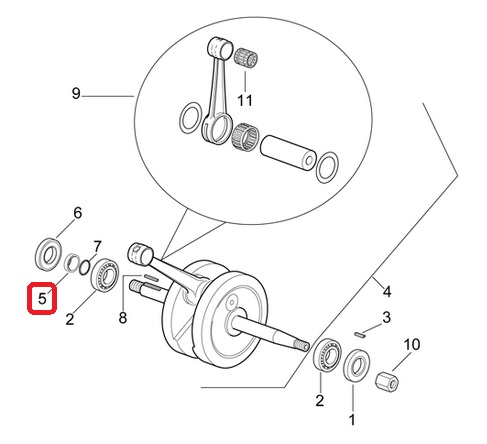 9
11
6
7
5
2
8
4
3
10
2
1