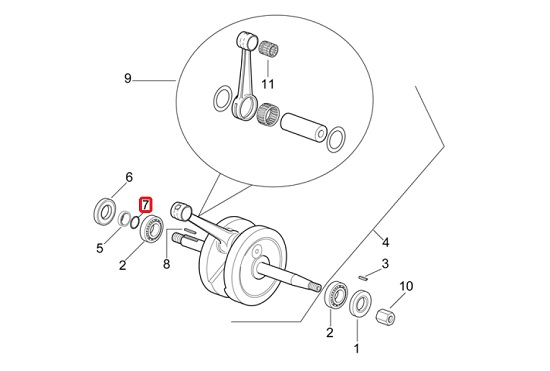 9
11
6
7
5
2
8
4
3
10
2
1