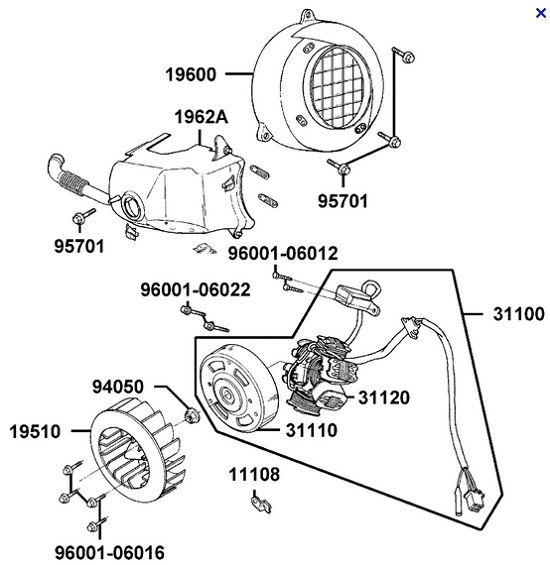 ×

19600

1962A

95701

95701

96001-06012

96001-06022

31100

94050

31120

19510

31110

11108

96001-06016