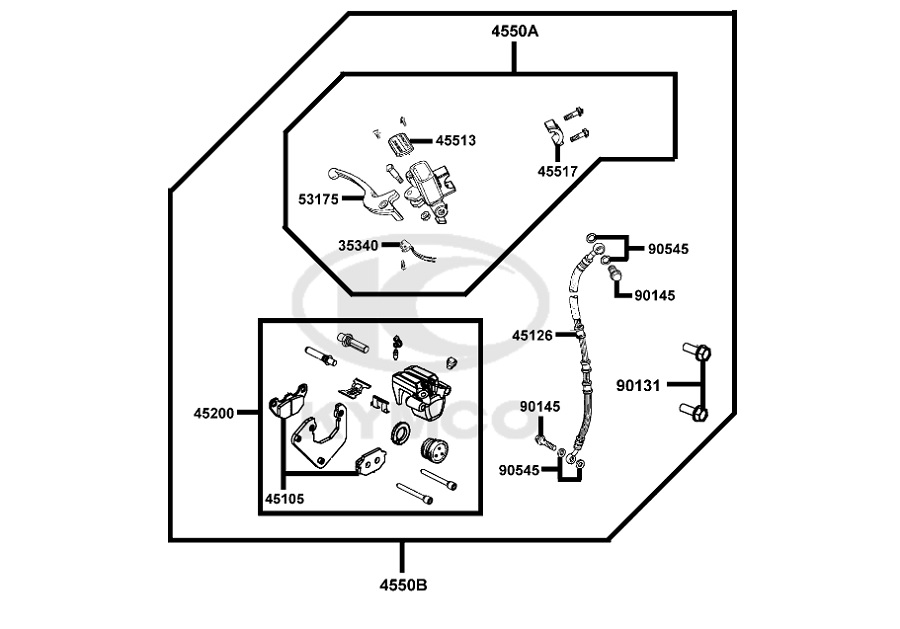 4550A

45513

45517

53175

35340

90545

90145

45126

90131

45200

90145

90545

45105

KYMCO

4550B