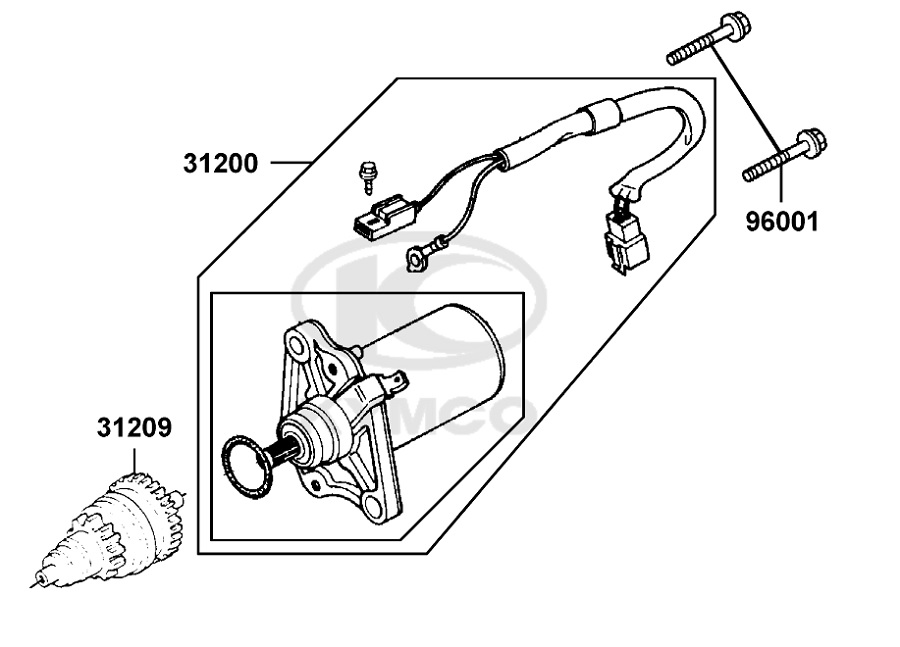 31200

96001

31209

KYMCO