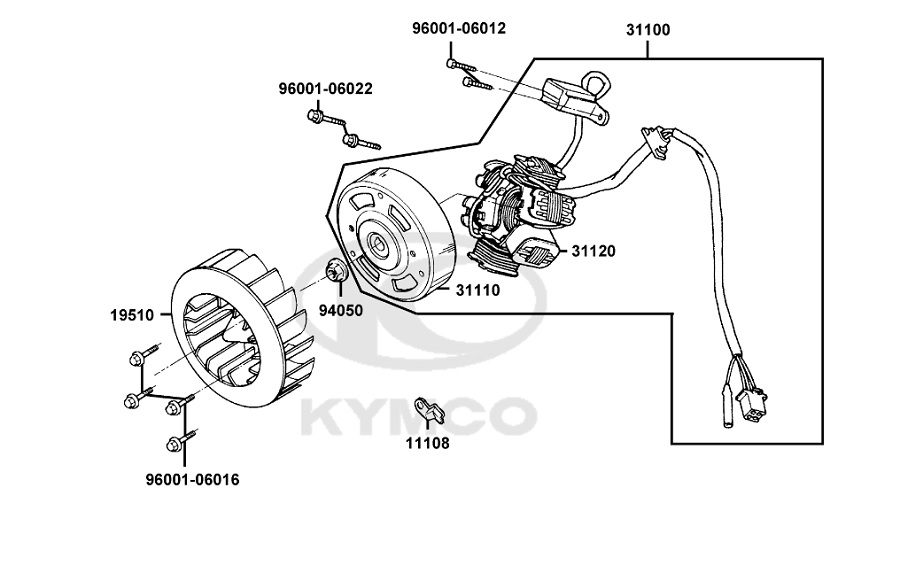 96001-06012
31100
96001-06022
31120
31110
94050
19510
KYMCO
11108
96001-06016