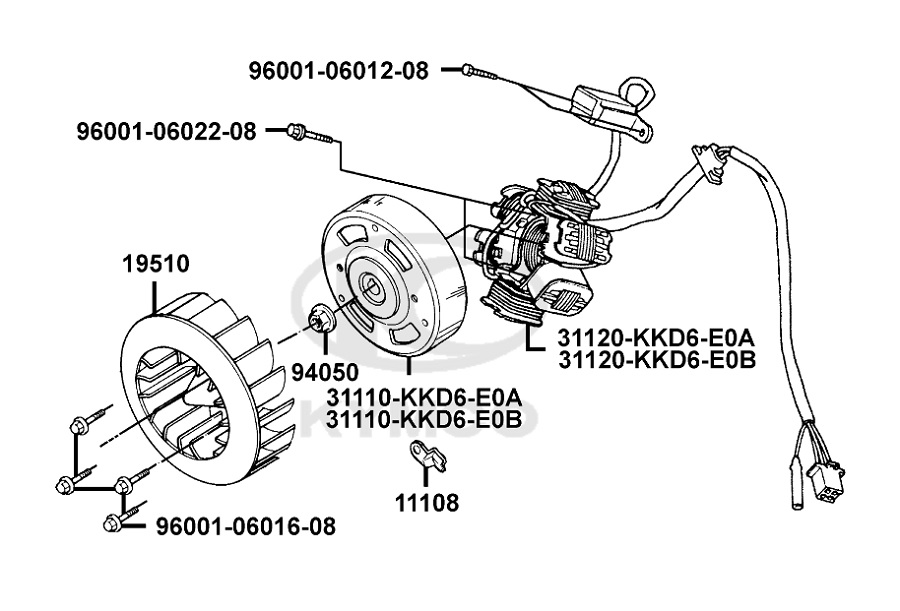 96001-06012-08

96001-06022-08

19510

94050

31110-KKD6-E0A
31110-KKD6-E0B

31120-KKD6-E0A
31120-KKD6-E0B

11108

96001-06016-08

KYMCO