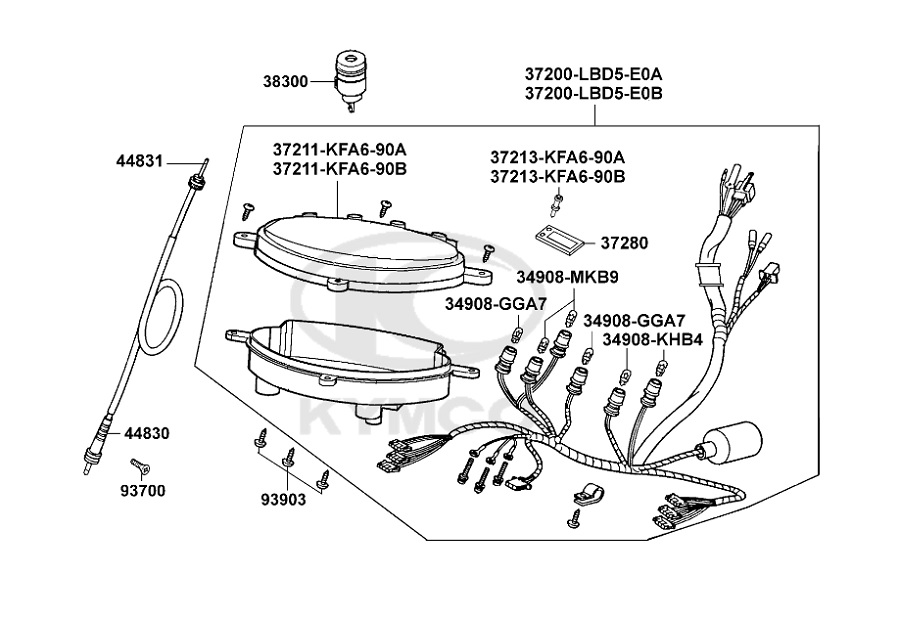 38300

37200-LBD5-E0A
37200-LBD5-E0B

44831

37211-KFA6-90A
37211-KFA6-90B

37213-KFA6-90A
37213-KFA6-90B

37280

34908-MKB9
34908-GGA7
34908-GGA7
34908-KHB4

KYMCO

44830

93700

93903